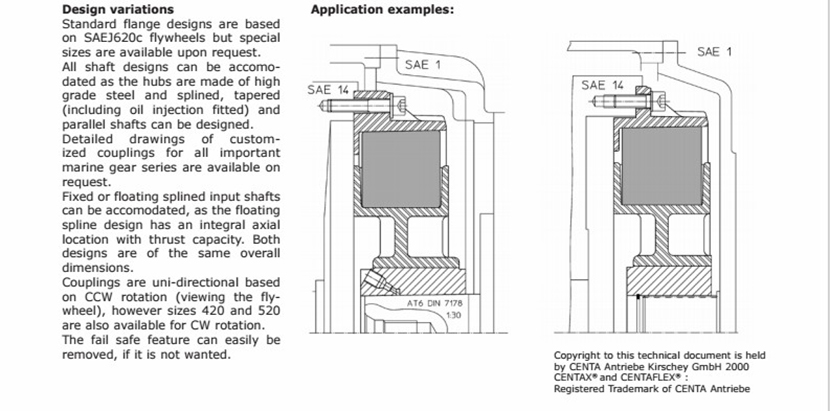 **Design variations**
Standard flange designs are based on SAEJ620c flywheels but special sizes are available upon request.
All shaft designs can be accomodated as the hubs are made of high grade steel and splined, tapered (including oil injection fitted) and parallel shafts can be designed.
Detailed drawings of customized couplings for all important marine gear series are available on request.
Fixed or floating splined input shafts can be accomodated, as the floating spline design has an integral axial location with thrust capacity. Both designs are of the same overall dimensions.
Couplings are uni-directional based on CCW rotation (viewing the flywheel), however sizes 420 and 520 are also available for CW rotation.
The fail safe feature can easily be removed, if it is not wanted.

**Application examples:**

SAE 1
SAE 14
AT6 DIN 7178
1:30

SAE 1
SAE 14

Copyright to this technical document is held by CENTA Antriebe Kirschey GmbH 2000
CENTAX® and CENTAFLEX® :
Registered Trademark of CENTA Antriebe