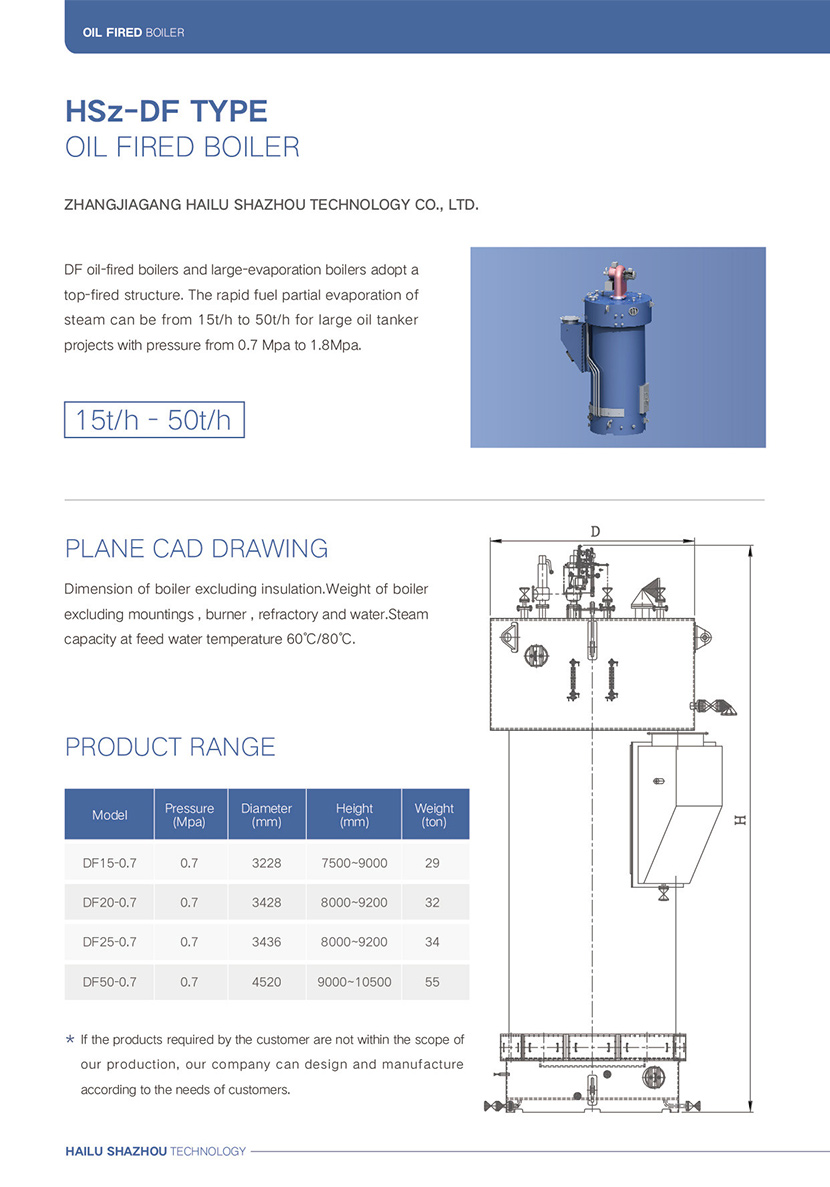 OIL FIRED BOILER

HSz-DF TYPE
OIL FIRED BOILER

ZHANGJIAGANG HAILU SHAZHOU TECHNOLOGY CO., LTD.

DF oil-fired boilers and large-evaporation boilers adopt a top-fired structure. The rapid fuel partial evaporation of steam can be from 15t/h to 50t/h for large oil tanker projects with pressure from 0.7 Mpa to 1.8Mpa.

15t/h - 50t/h

PLANE CAD DRAWING

Dimension of boiler excluding insulation.Weight of boiler excluding mountings , burner , refractory and water.Steam capacity at feed water temperature 60℃/80℃.

D

H

PRODUCT RANGE

| Model | Pressure (Mpa) | Diameter (mm) | Height (mm) | Weight (ton) |
|---|---|---|---|---|
| DF15-0.7 | 0.7 | 3228 | 7500~9000 | 29 |
| DF20-0.7 | 0.7 | 3428 | 8000~9200 | 32 |
| DF25-0.7 | 0.7 | 3436 | 8000~9200 | 34 |
| DF50-0.7 | 0.7 | 4520 | 9000~10500 | 55 |

* If the products required by the customer are not within the scope of our production, our company can design and manufacture according to the needs of customers.

HAILU SHAZHOU TECHNOLOGY